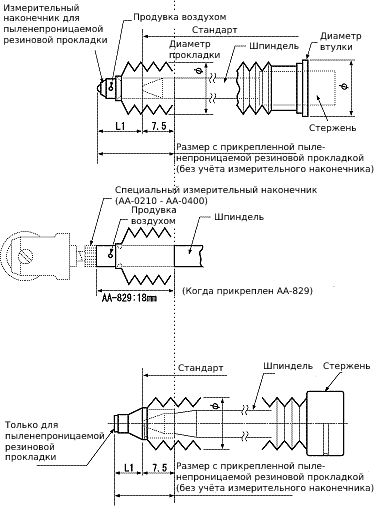 Измерительный наконечник для пыленепроницаемой резиновой прокладки

Продувка воздухом

Стандарт

Диаметр прокладки

Шпиндель

Диаметр втулки

$\phi$

$\phi$

Стержень

L1

7.5

Размер с прикрепленной пыленепроницаемой резиновой прокладкой (без учёта измерительного наконечника)

Специальный измерительный наконечник (AA-0210 - AA-0400)

Продувка воздухом

Шпиндель

AA-829:18mm

(Когда прикреплен AA-829)

Стандарт

Шпиндель

Стержень

$\phi$

Только для пыленепроницаемой резиновой прокладки

L1

7.5

Размер с прикрепленной пыленепроницаемой резиновой прокладкой (без учёта измерительного наконечника)