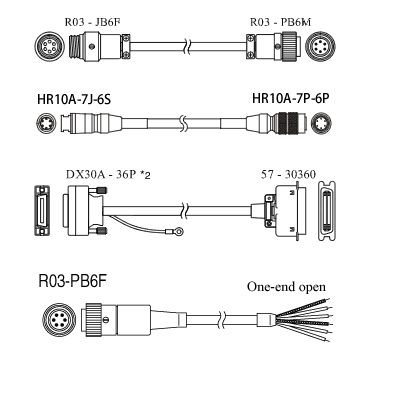 R03 - JB6F

R03 - PB6M

HR10A-7J-6S

HR10A-7P-6P

DX30A - 36P *2

57 - 30360

R03-PB6F

One-end open